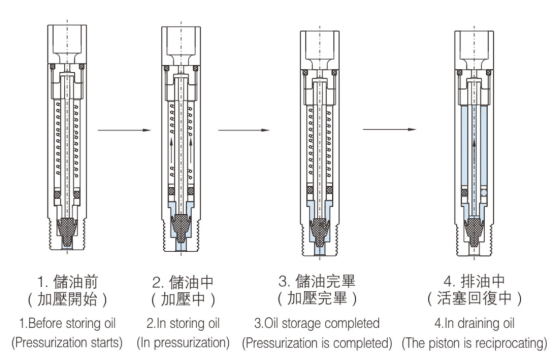 1. 儲油前
( 加壓開始 )
1.Before storing oil
(Pressurization starts)

2. 儲油中
( 加壓中 )
2.In storing oil
(In pressurization)

3. 儲油完畢
( 加壓完畢 )
3.Oil storage completed
(Pressurization is completed)

4. 排油中
( 活塞回復中 )
4.In draining oil
(The piston is reciprocating)